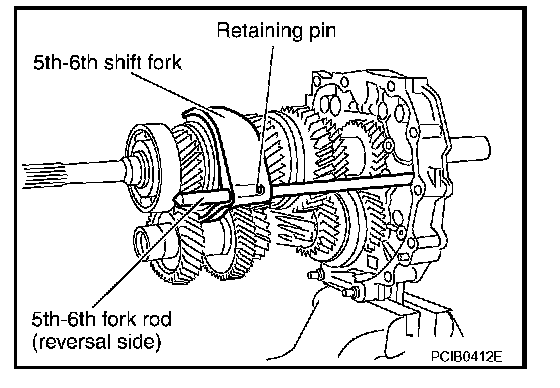 Retaining pin

5th-6th shift fork

5th-6th fork rod
(reversal side)

PCIB0412E