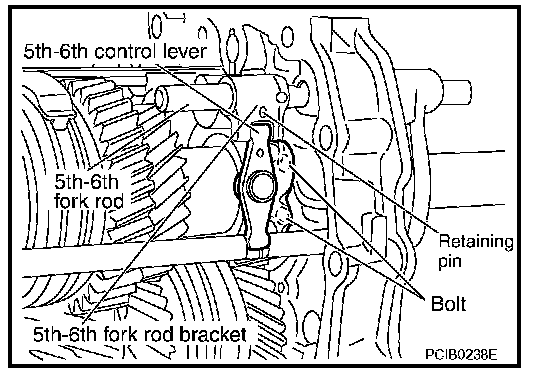 5th-6th control lever

5th-6th fork rod

Retaining pin

Bolt

5th-6th fork rod bracket

PCIB0238E