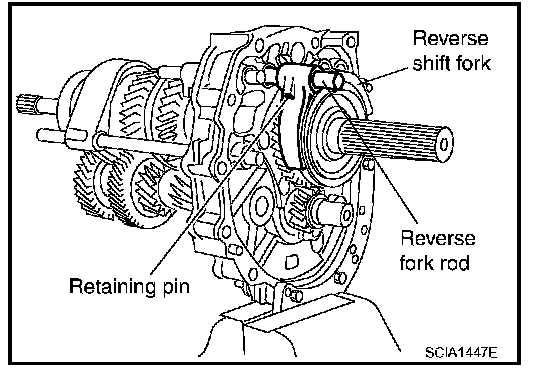 Reverse shift fork

Reverse fork rod

Retaining pin

SCIA1447E