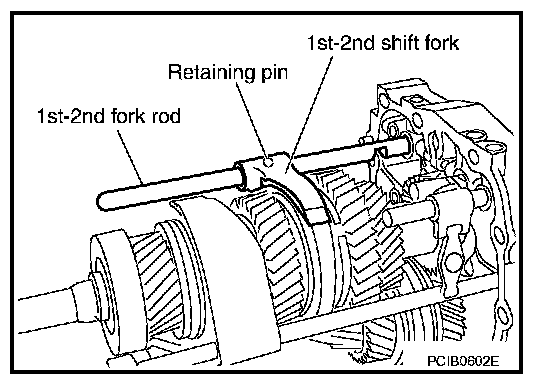 1st-2nd shift fork
Retaining pin
1st-2nd fork rod
PCIB0602E