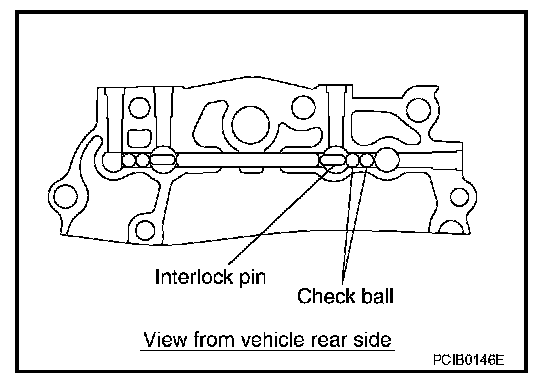 Interlock pin

Check ball

View from vehicle rear side

PCIB0146E