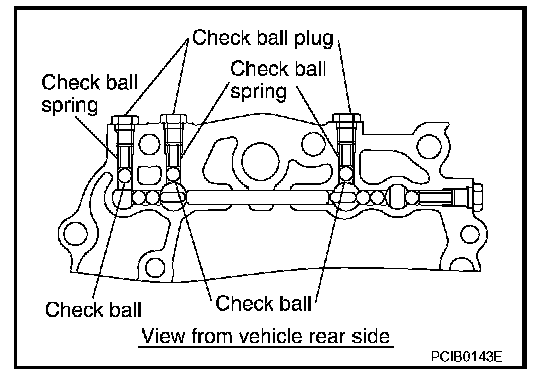 Check ball plug

Check ball spring

Check ball spring

Check ball

Check ball

View from vehicle rear side

PCIB0143E