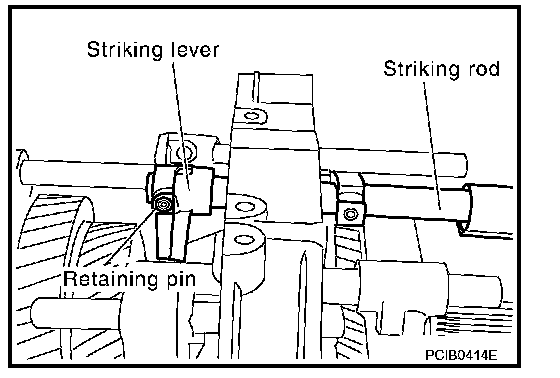 Striking lever

Striking rod

Retaining pin

PCIB0414E