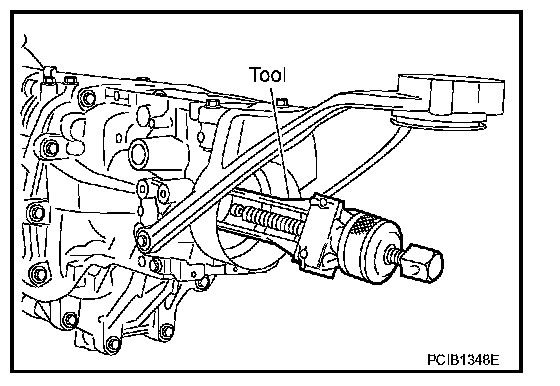 Tool

PCIB1348E