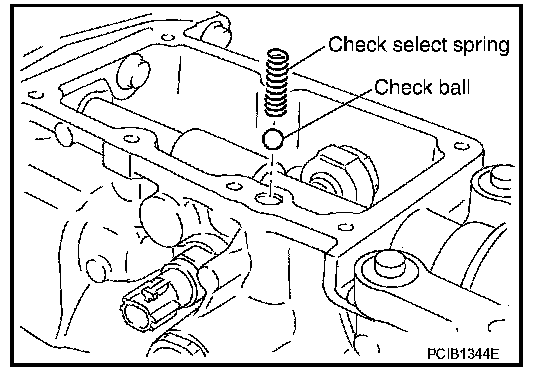 Check select spring
Check ball
PCIB1344E