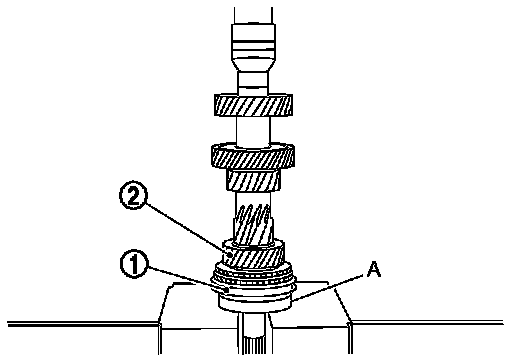 2
1
A