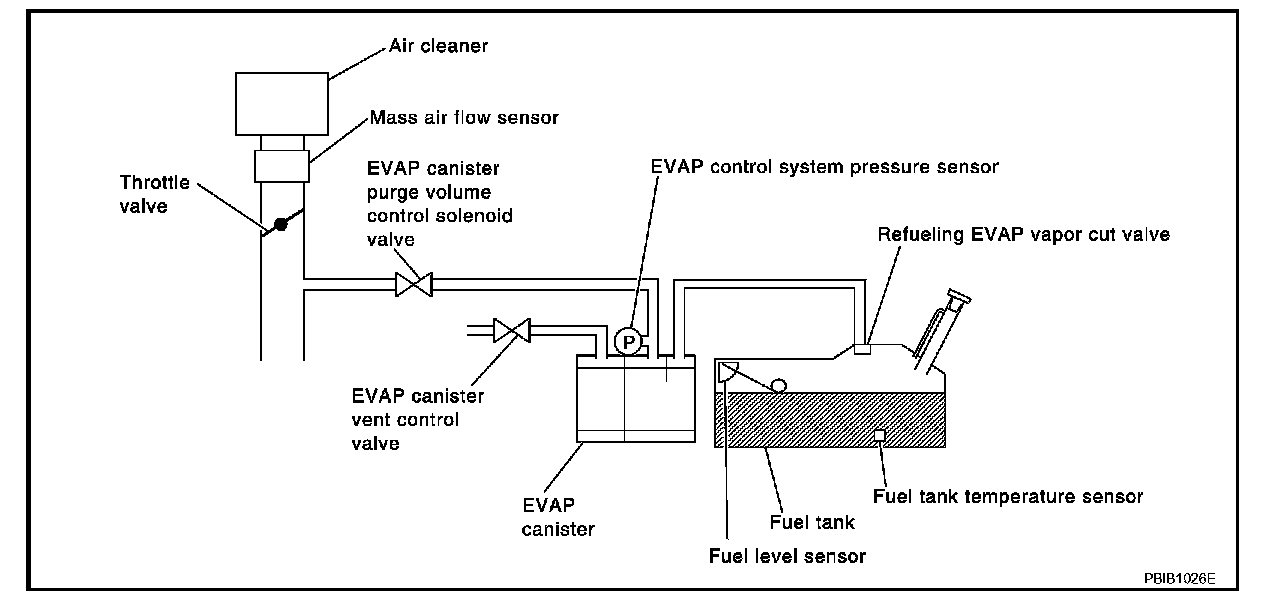 Air cleaner

Mass air flow sensor

Throttle valve

EVAP canister purge volume control solenoid valve

EVAP control system pressure sensor

Refueling EVAP vapor cut valve

P

EVAP canister vent control valve

EVAP canister

Fuel tank temperature sensor

Fuel tank

Fuel level sensor

PBIB1026E