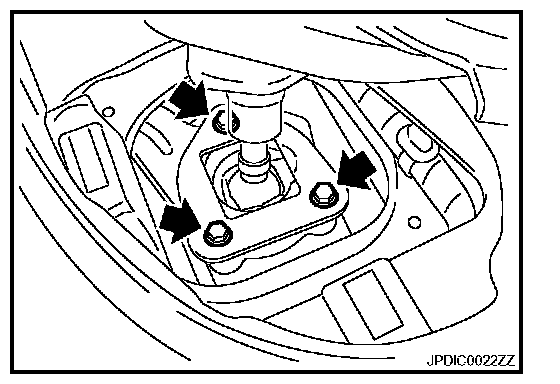 JPDIC0022ZZ