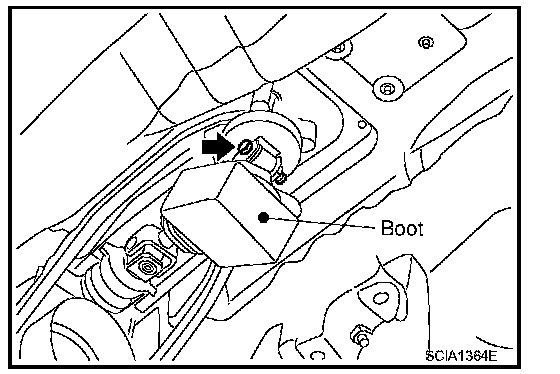 Boot

SCIA1364E