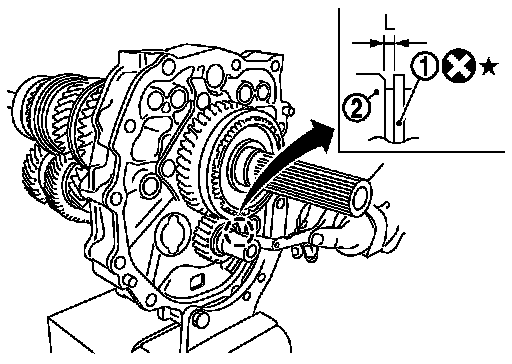 L
1
2