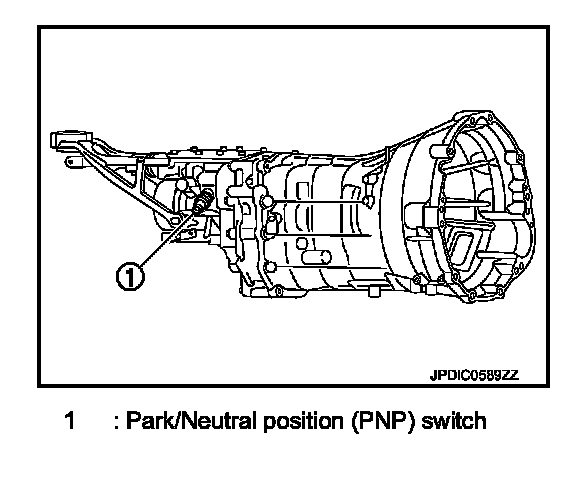 1

JPDIC0589ZZ

1 : Park/Neutral position (PNP) switch