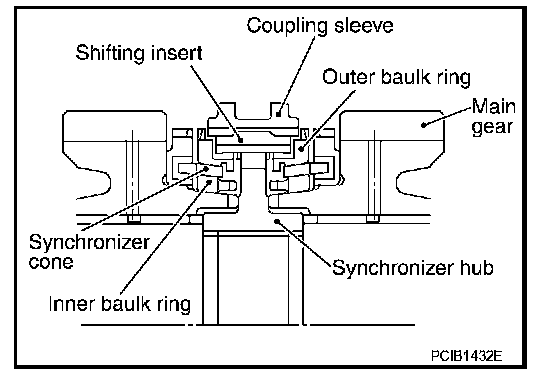 Coupling sleeve

Shifting insert

Outer baulk ring

Main gear

Synchronizer cone

Synchronizer hub

Inner baulk ring

PCIB1432E