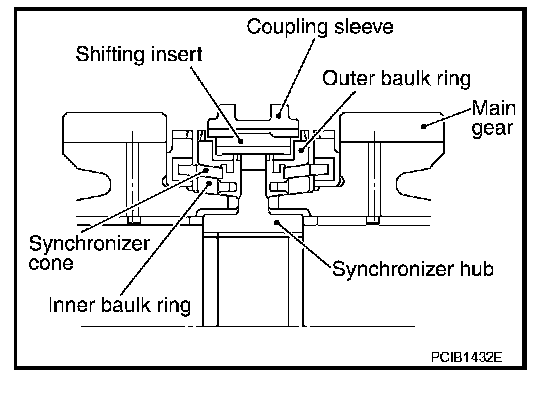 Coupling sleeve
Shifting insert
Outer baulk ring
Main gear
Synchronizer cone
Synchronizer hub
Inner baulk ring
PCIB1432E