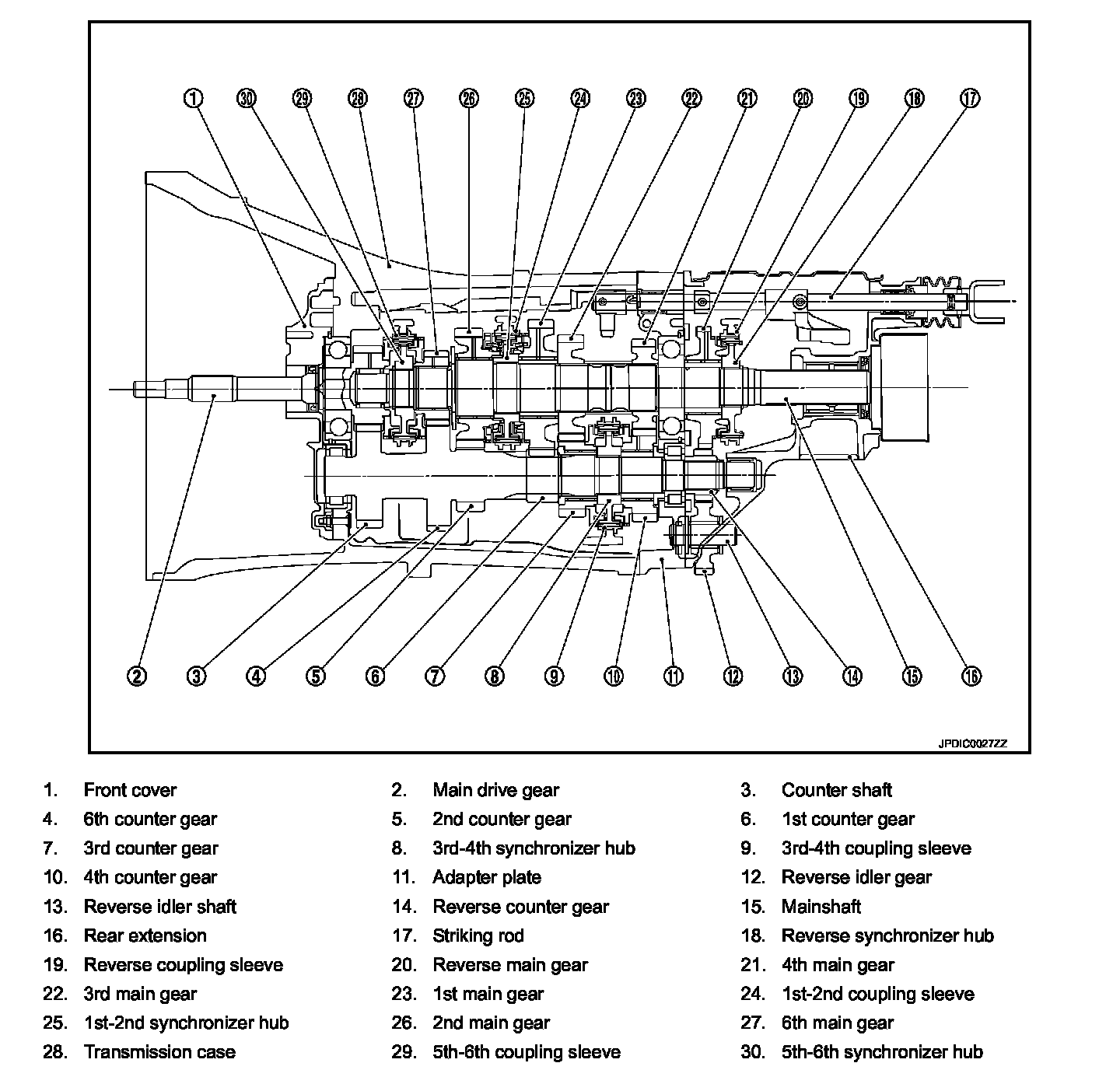 1 30 29 28 27 26 25 24 23 22 21 20 19 18 17

2 3 4 5 6 7 8 9 10 11 12 13 14 15 16

JPDIC0027ZZ

| | | | | | |
|---|---|---|---|---|---|
| 1. | Front cover | 2. | Main drive gear | 3. | Counter shaft |
| 4. | 6th counter gear | 5. | 2nd counter gear | 6. | 1st counter gear |
| 7. | 3rd counter gear | 8. | 3rd-4th synchronizer hub | 9. | 3rd-4th coupling sleeve |
| 10. | 4th counter gear | 11. | Adapter plate | 12. | Reverse idler gear |
| 13. | Reverse idler shaft | 14. | Reverse counter gear | 15. | Mainshaft |
| 16. | Rear extension | 17. | Striking rod | 18. | Reverse synchronizer hub |
| 19. | Reverse coupling sleeve | 20. | Reverse main gear | 21. | 4th main gear |
| 22. | 3rd main gear | 23. | 1st main gear | 24. | 1st-2nd coupling sleeve |
| 25. | 1st-2nd synchronizer hub | 26. | 2nd main gear | 27. | 6th main gear |
| 28. | Transmission case | 29. | 5th-6th coupling sleeve | 30. | 5th-6th synchronizer hub |