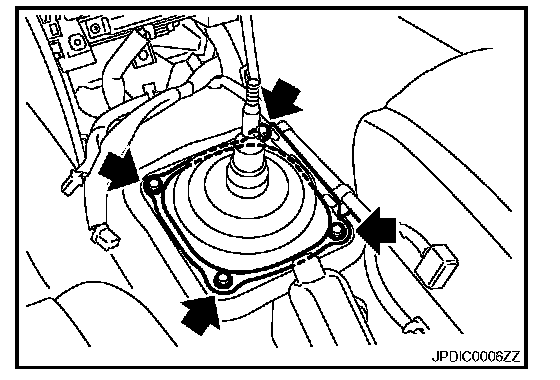 JPDIC0006ZZ