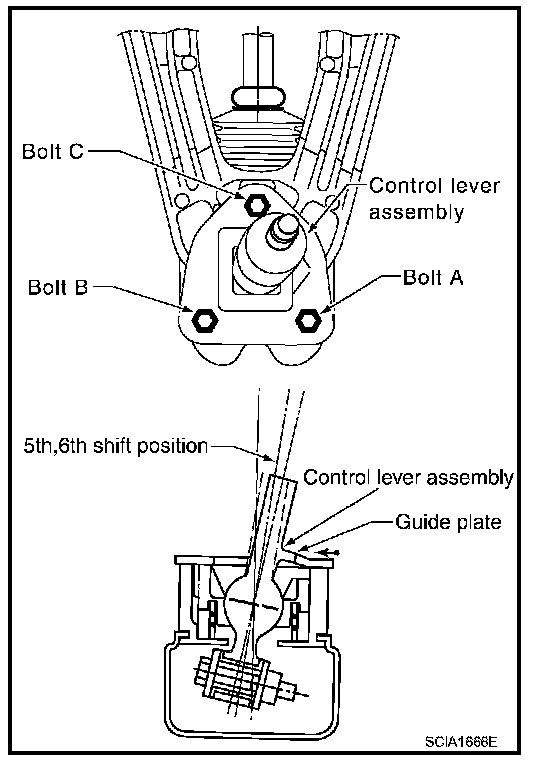 Bolt C
Control lever assembly
Bolt B
Bolt A
5th,6th shift position
Control lever assembly
Guide plate
SCIA1666E