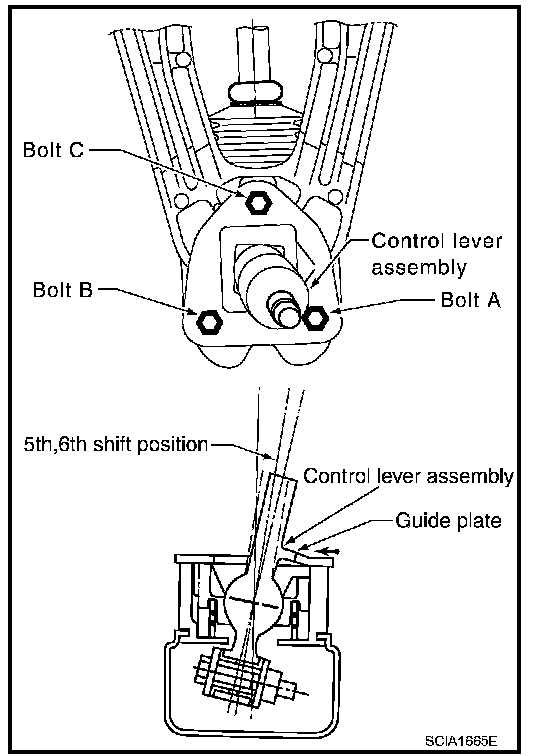 Bolt C

Control lever assembly

Bolt B

Bolt A

5th,6th shift position

Control lever assembly

Guide plate

SCIA1665E