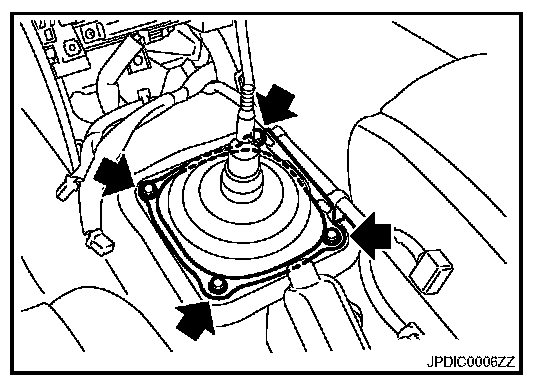 JPDIC0006ZZ