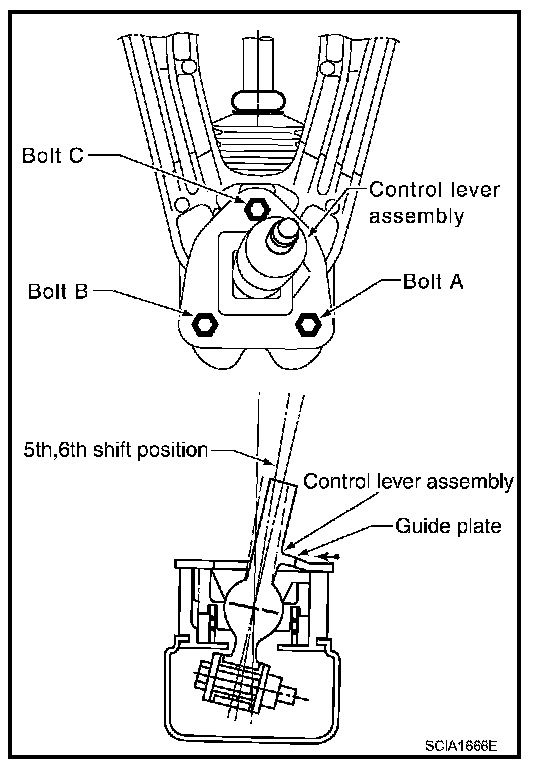 Bolt C
Control lever assembly
Bolt B
Bolt A

5th,6th shift position
Control lever assembly
Guide plate

SCIA1666E