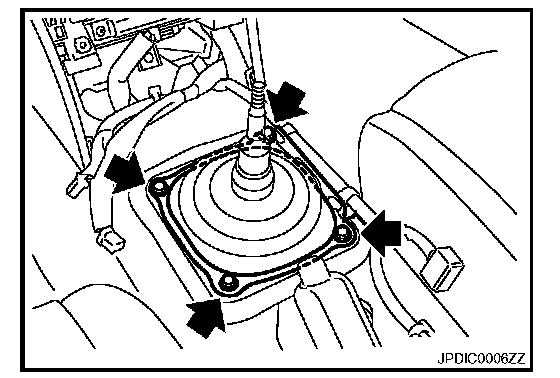 JPDIC0006ZZ