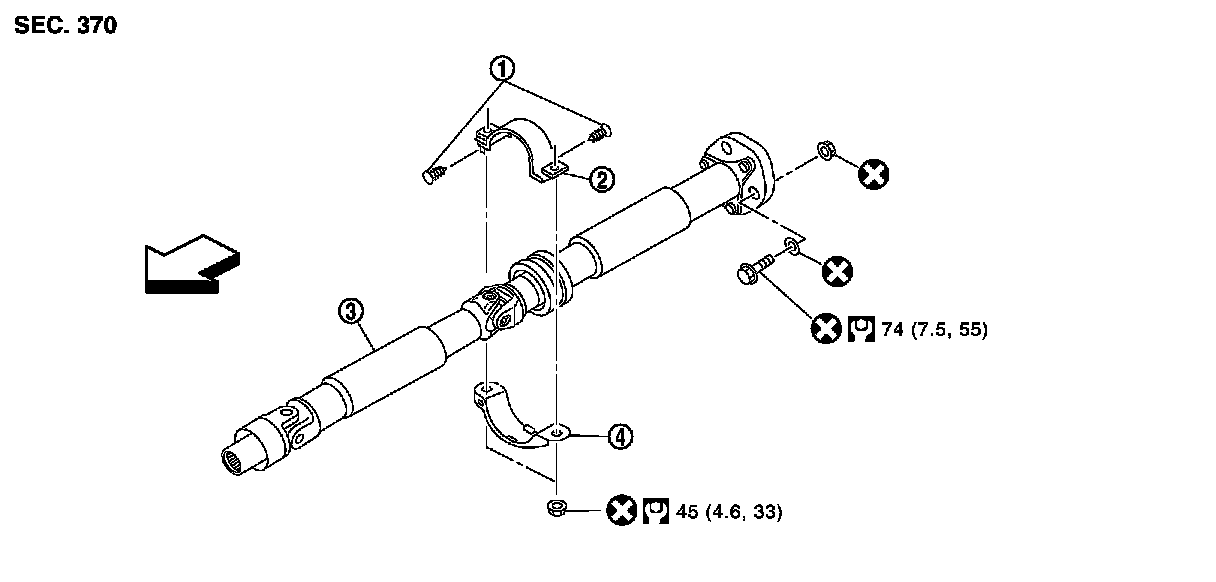 SEC. 370

1

2

3

74 (7.5, 55)

4

45 (4.6, 33)