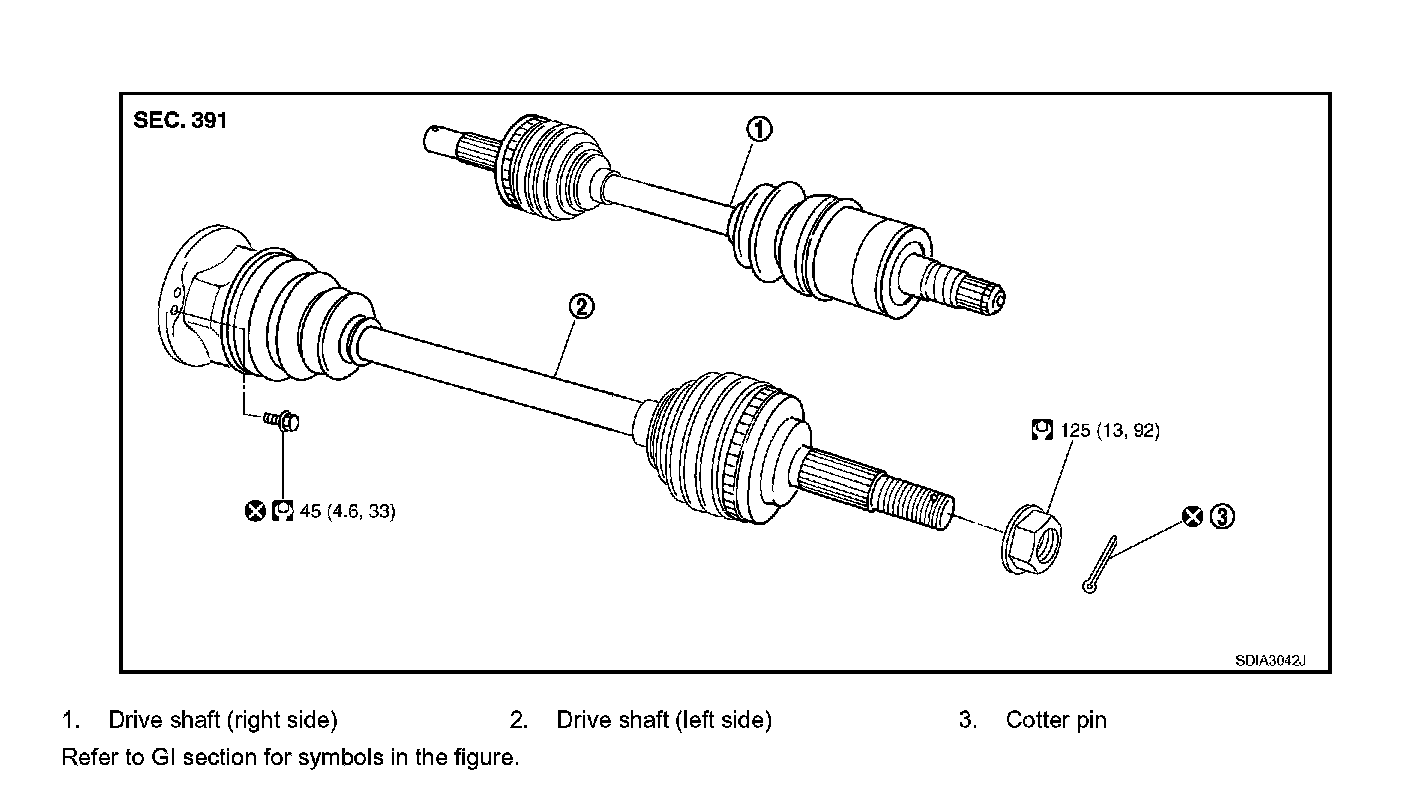 SEC. 391

1

2

125 (13, 92)

45 (4.6, 33)

3

SDIA3042J

1. Drive shaft (right side)
2. Drive shaft (left side)
3. Cotter pin

Refer to GI section for symbols in the figure.