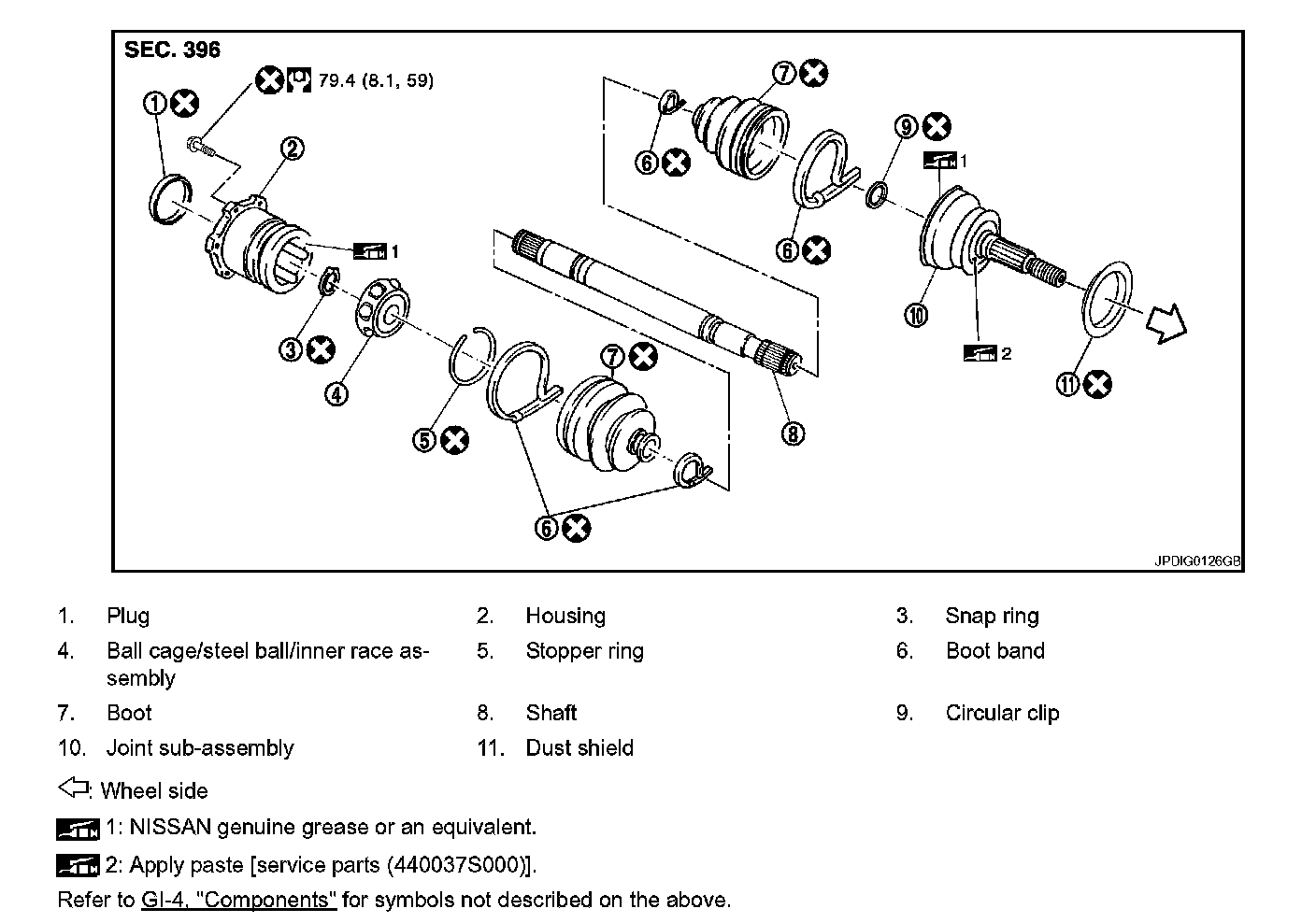 SEC. 396

79.4 (8.1, 59)

1
2
1
3
4
5
6
7
8
6
7
6
9
1
10
2
11

JPDIG0126GB

1. Plug
2. Housing
3. Snap ring
4. Ball cage/steel ball/inner race assembly
5. Stopper ring
6. Boot band
7. Boot
8. Shaft
9. Circular clip
10. Joint sub-assembly
11. Dust shield

: Wheel side

1: NISSAN genuine grease or an equivalent.

2: Apply paste [service parts (440037S000)].

Refer to GI-4, "Components" for symbols not described on the above.