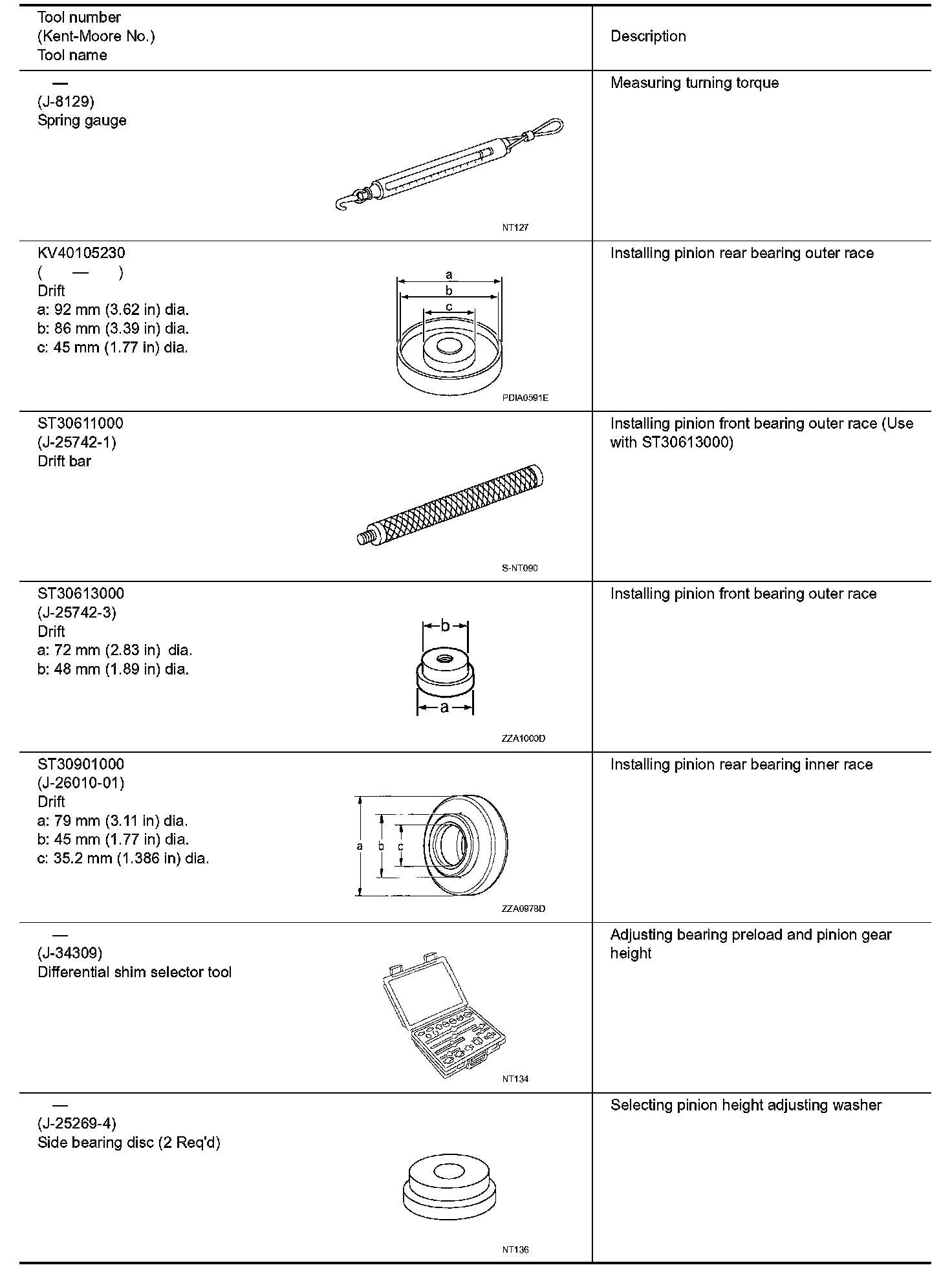 | Tool number (Kent-Moore No.) Tool name | Description |
|---|---|
| — (J-8129) Spring gauge NT127 | Measuring turning torque |
| KV40105230 ( — ) Drift a: 92 mm (3.62 in) dia. b: 86 mm (3.39 in) dia. c: 45 mm (1.77 in) dia. a b c PDIA0591E | Installing pinion rear bearing outer race |
| ST30611000 (J-25742-1) Drift bar S-NT090 | Installing pinion front bearing outer race (Use with ST30613000) |
| ST30613000 (J-25742-3) Drift a: 72 mm (2.83 in) dia. b: 48 mm (1.89 in) dia. b a ZZA1000D | Installing pinion front bearing outer race |
| ST30901000 (J-26010-01) Drift a: 79 mm (3.11 in) dia. b: 45 mm (1.77 in) dia. c: 35.2 mm (1.386 in) dia. a b c ZZA0978D | Installing pinion rear bearing inner race |
| — (J-34309) Differential shim selector tool NT134 | Adjusting bearing preload and pinion gear height |
| — (J-25269-4) Side bearing disc (2 Req'd) NT136 | Selecting pinion height adjusting washer |