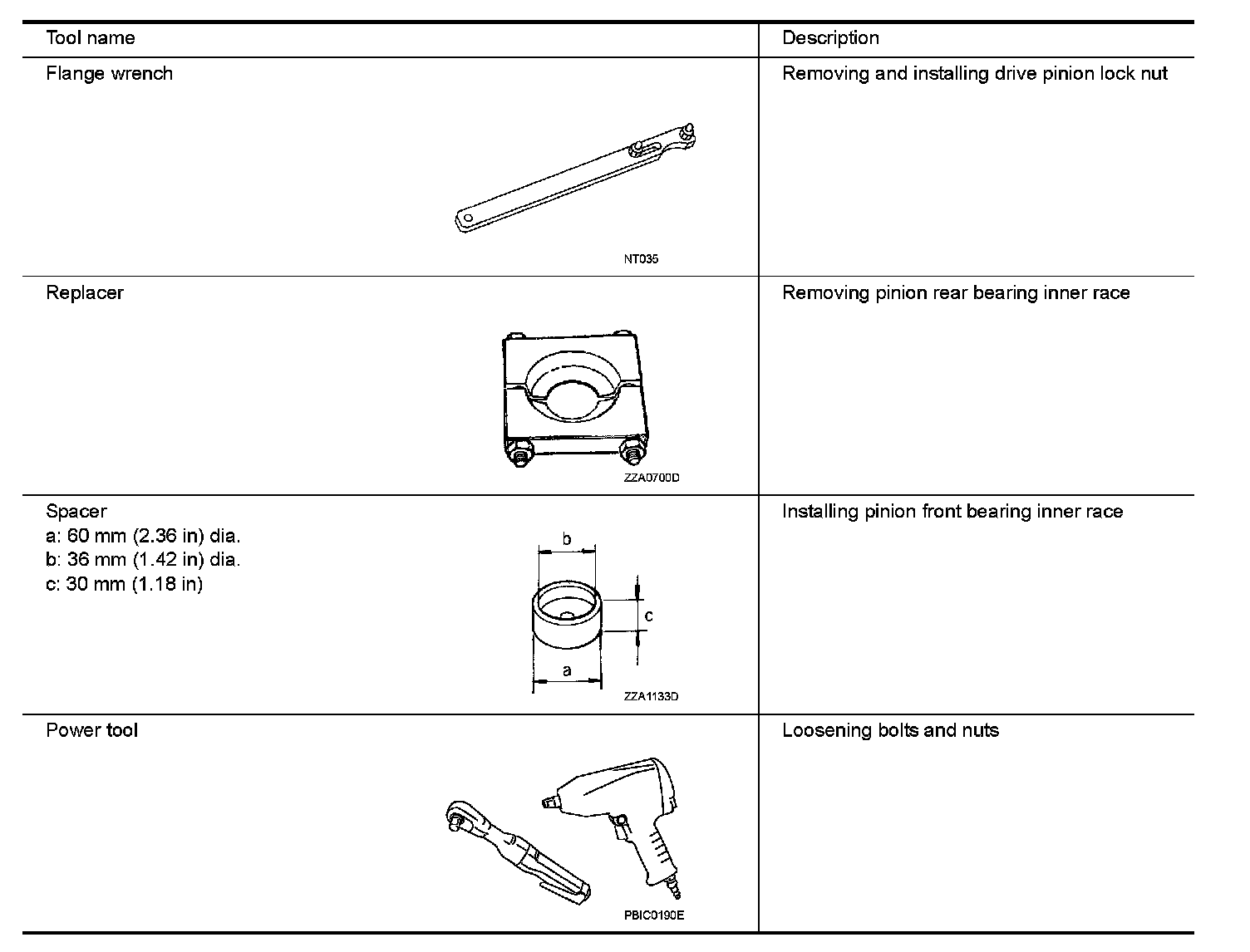 | Tool name | Description |
|---|---|
| Flange wrench NT035 | Removing and installing drive pinion lock nut |
| Replacer ZZA0700D | Removing pinion rear bearing inner race |
| Spacer a: 60 mm (2.36 in) dia. b: 36 mm (1.42 in) dia. c: 30 mm (1.18 in) b c a ZZA1133D | Installing pinion front bearing inner race |
| Power tool PBIC0190E | Loosening bolts and nuts |