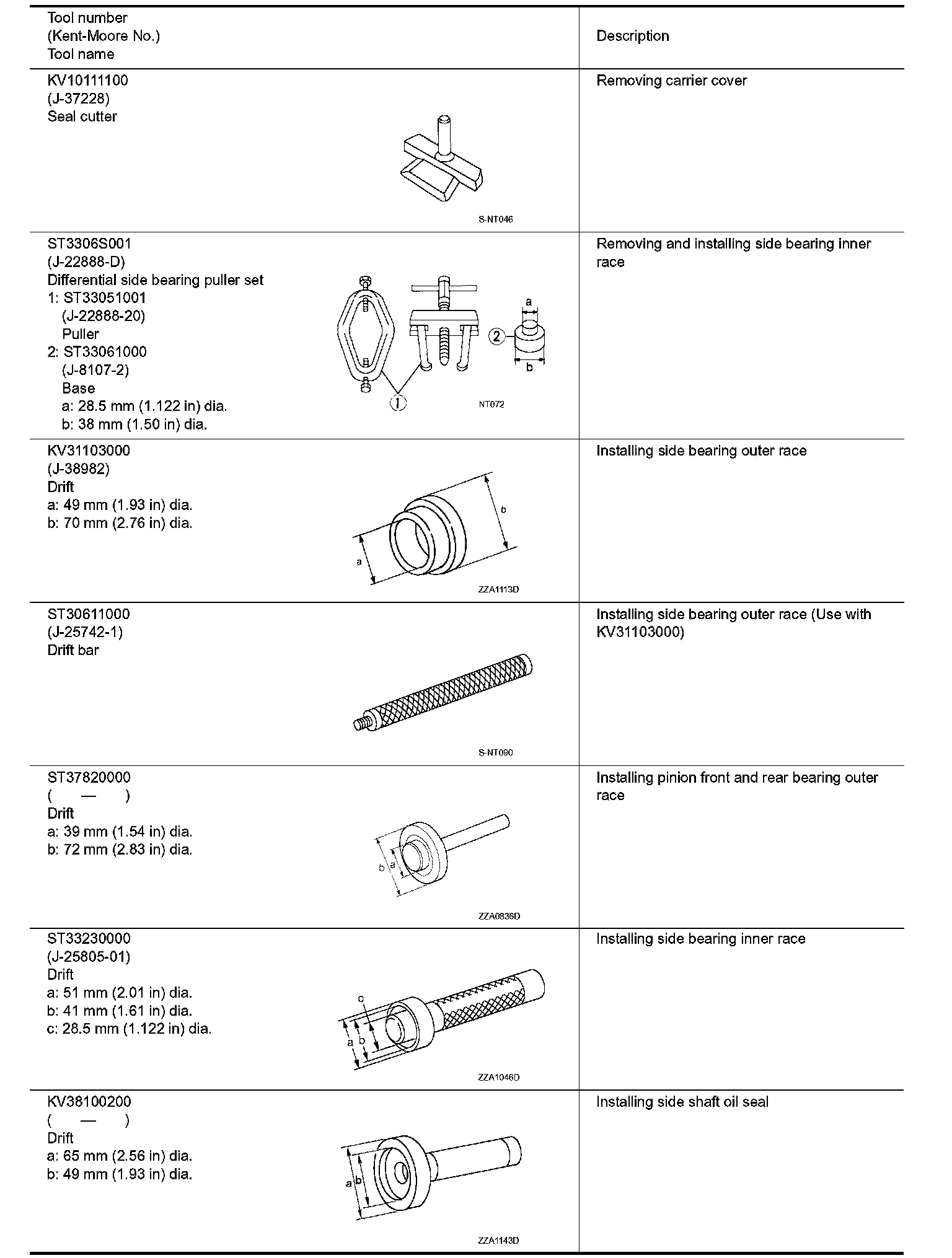 | Tool number (Kent-Moore No.) Tool name | Description |
|---|---|
| KV10111100 (J-37228) Seal cutter S-NT046 | Removing carrier cover |
| ST3306S001 (J-22888-D) Differential side bearing puller set 1: ST33051001 (J-22888-20) Puller 2: ST33061000 (J-8107-2) Base a: 28.5 mm (1.122 in) dia. b: 38 mm (1.50 in) dia. a ② b ① NT072 | Removing and installing side bearing inner race |
| KV31103000 (J-38982) Drift a: 49 mm (1.93 in) dia. b: 70 mm (2.76 in) dia. b a ZZA1113D | Installing side bearing outer race |
| ST30611000 (J-25742-1) Drift bar S-NT090 | Installing side bearing outer race (Use with KV31103000) |
| ST37820000 ( — ) Drift a: 39 mm (1.54 in) dia. b: 72 mm (2.83 in) dia. b a ZZA0836D | Installing pinion front and rear bearing outer race |
| ST33230000 (J-25805-01) Drift a: 51 mm (2.01 in) dia. b: 41 mm (1.61 in) dia. c: 28.5 mm (1.122 in) dia. c a b ZZA1046D | Installing side bearing inner race |
| KV38100200 ( — ) Drift a: 65 mm (2.56 in) dia. b: 49 mm (1.93 in) dia. a b ZZA1143D | Installing side shaft oil seal |