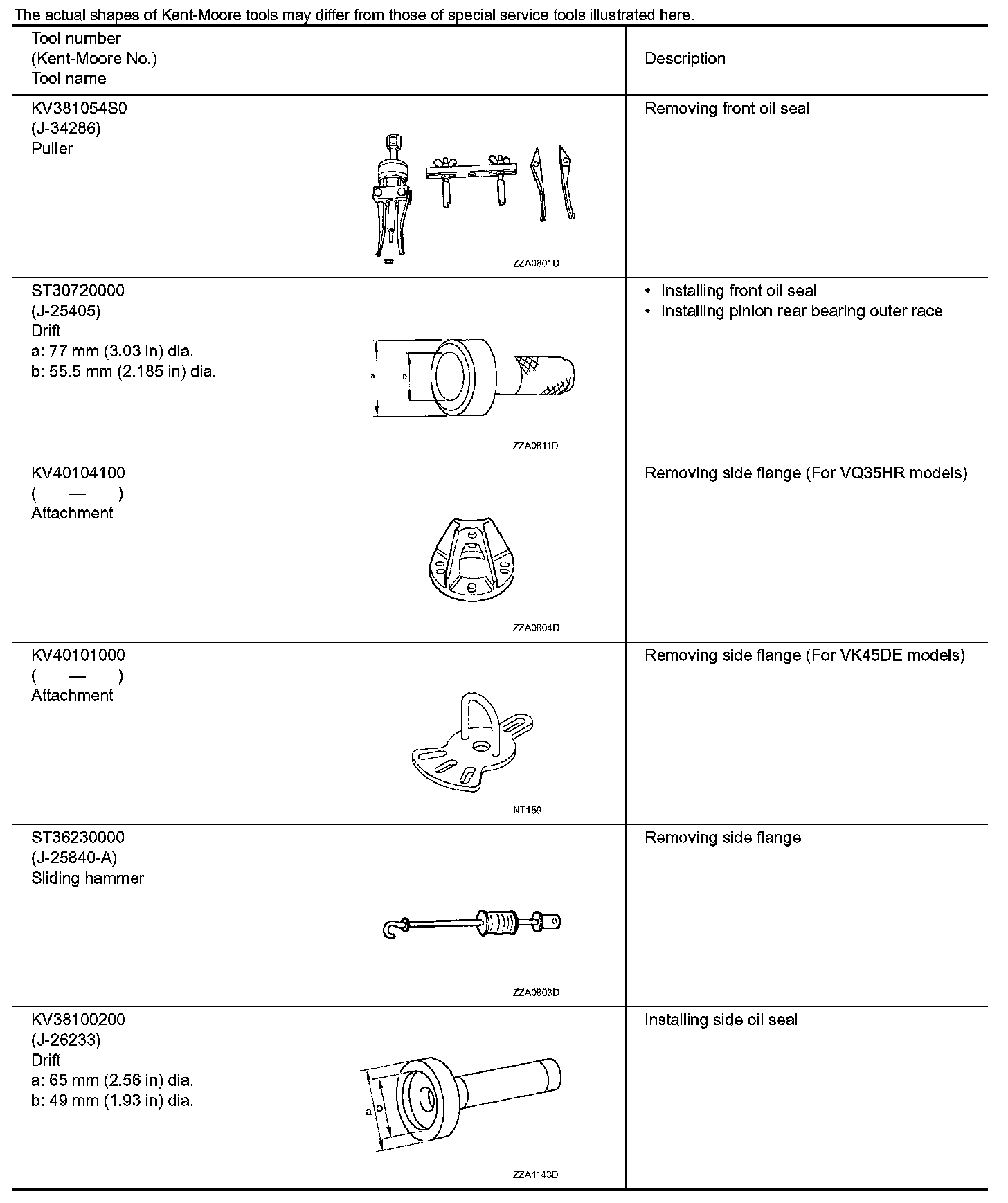 The actual shapes of Kent-Moore tools may differ from those of special service tools illustrated here.

| Tool number (Kent-Moore No.) Tool name | Description |
|---|---|
| KV381054S0 (J-34286) Puller ZZA0601D | Removing front oil seal |
| ST30720000 (J-25405) Drift a: 77 mm (3.03 in) dia. b: 55.5 mm (2.185 in) dia. a b ZZA0811D | • Installing front oil seal • Installing pinion rear bearing outer race |
| KV40104100 ( — ) Attachment ZZA0804D | Removing side flange (For VQ35HR models) |
| KV40101000 ( — ) Attachment NT159 | Removing side flange (For VK45DE models) |
| ST36230000 (J-25840-A) Sliding hammer ZZA0803D | Removing side flange |
| KV38100200 (J-26233) Drift a: 65 mm (2.56 in) dia. b: 49 mm (1.93 in) dia. a b ZZA1143D | Installing side oil seal |