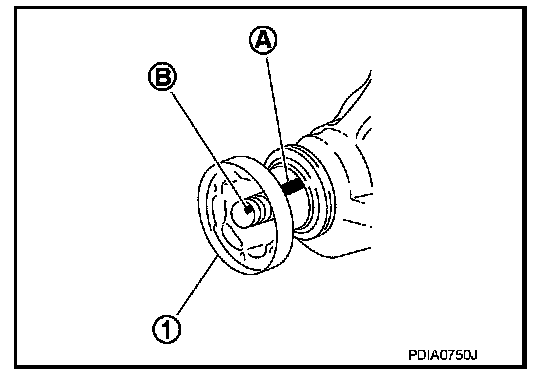 A
B
1
PDIA0750J