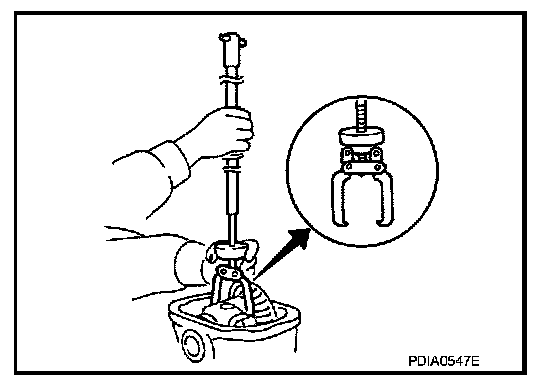 PDIA0547E