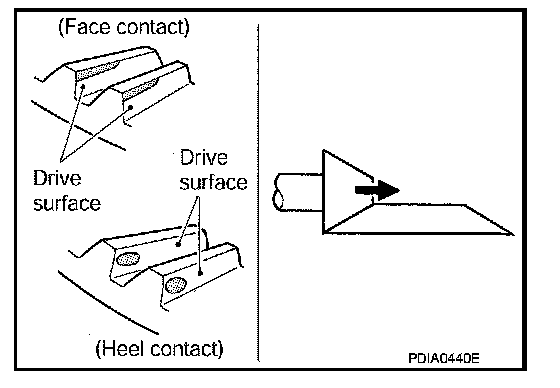 (Face contact)

Drive surface

Drive surface

(Heel contact)

PDIA0440E