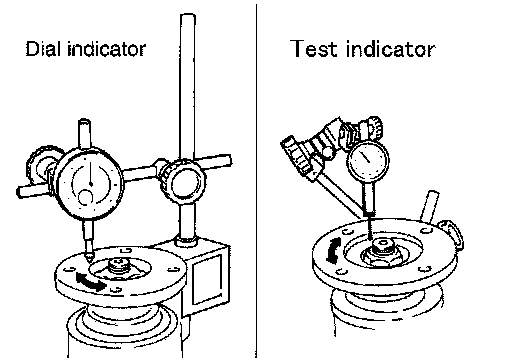 Dial indicator

Test indicator