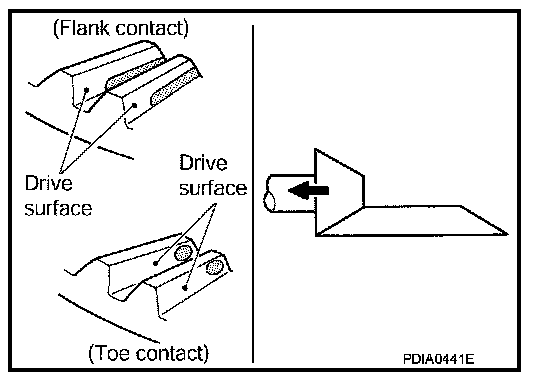 (Flank contact)

Drive surface

Drive surface

(Toe contact)

PDIA0441E