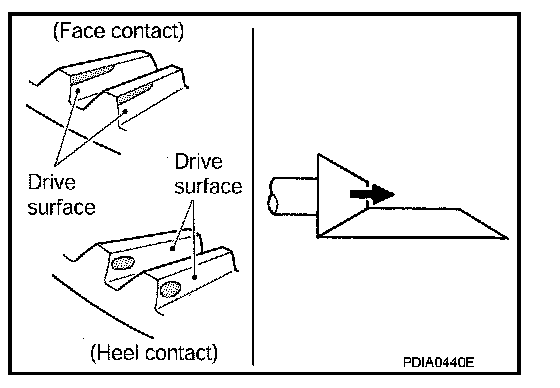 (Face contact)

Drive surface

Drive surface

(Heel contact)

PDIA0440E