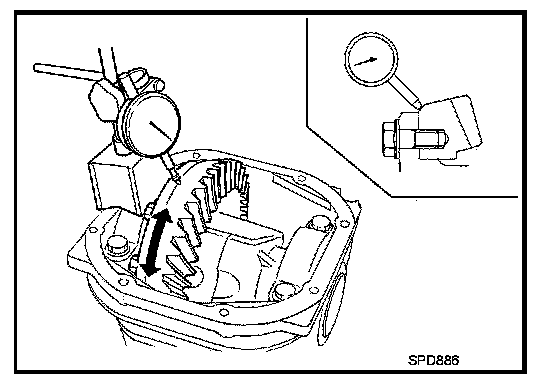 SPD886