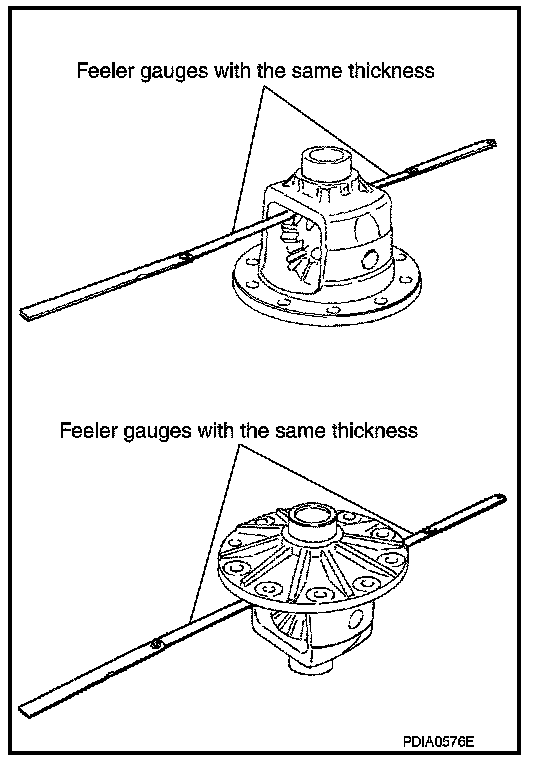 Feeler gauges with the same thickness

Feeler gauges with the same thickness

PDIA0576E