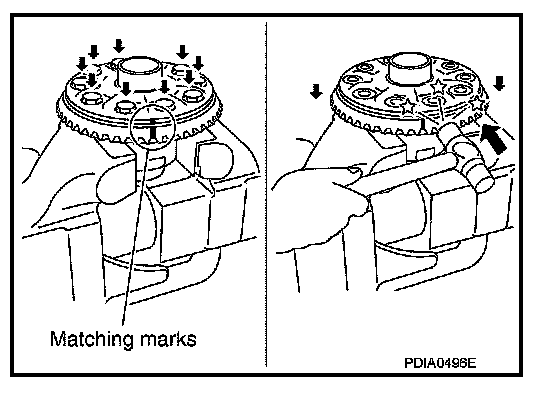 Matching marks

PDIA0496E