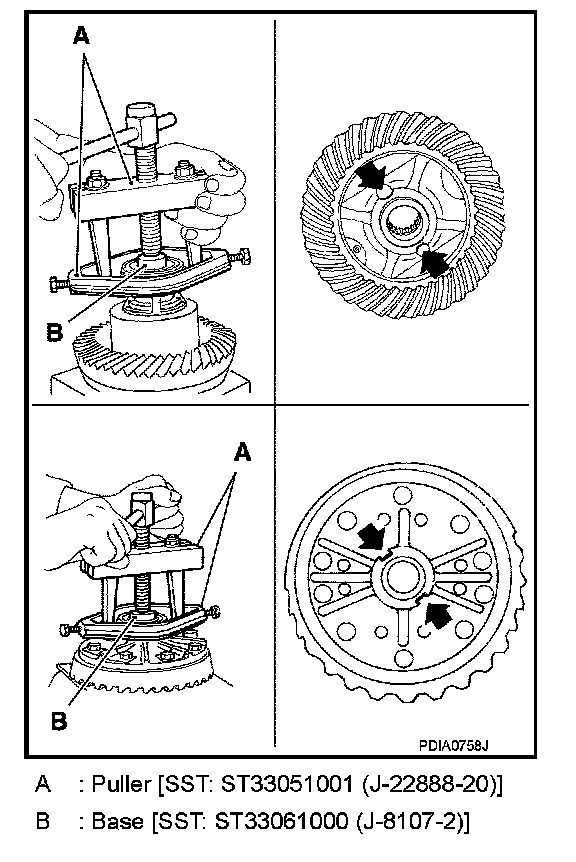 A

B

A

B

PDIA0758J

A : Puller [SST: ST33051001 (J-22888-20)]

B : Base [SST: ST33061000 (J-8107-2)]