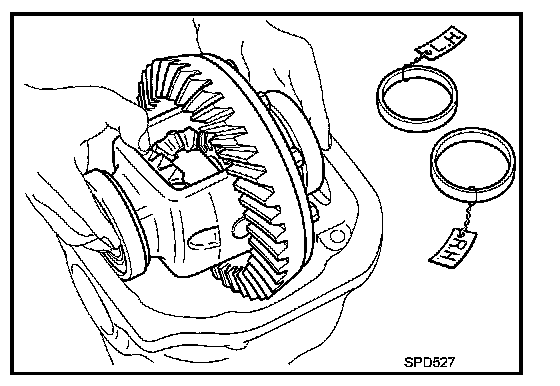 L.H
R.H
SPD527