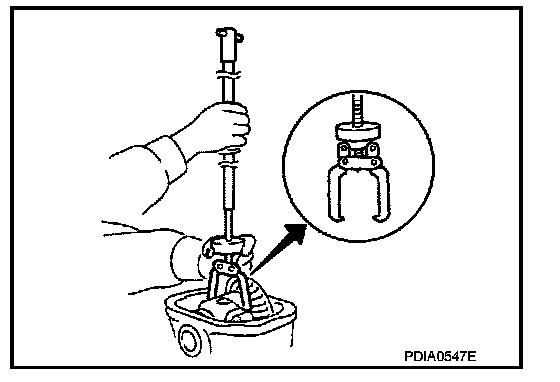 PDIA0547E