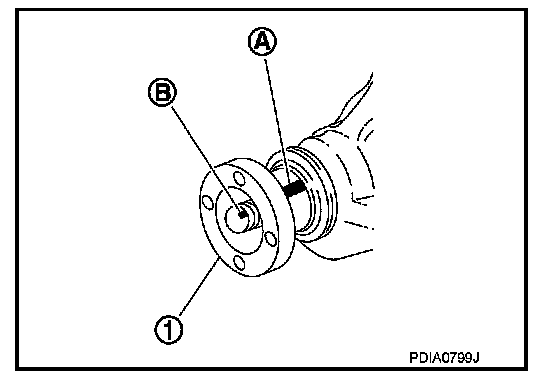 A
B
1
PDIA0799J