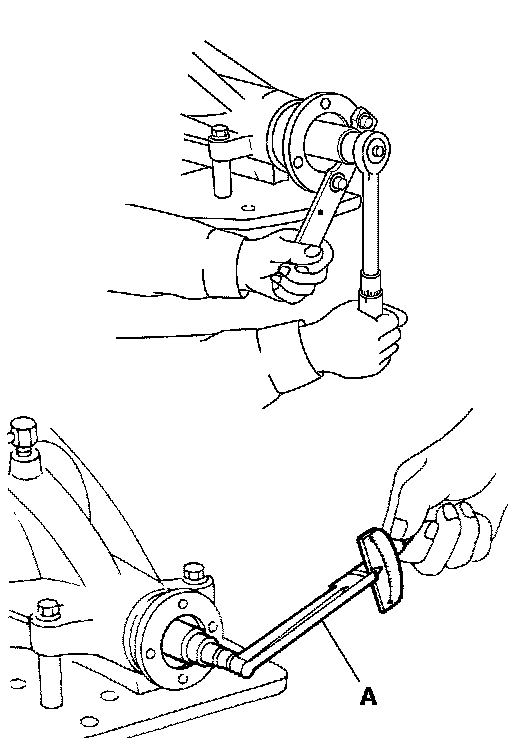 A