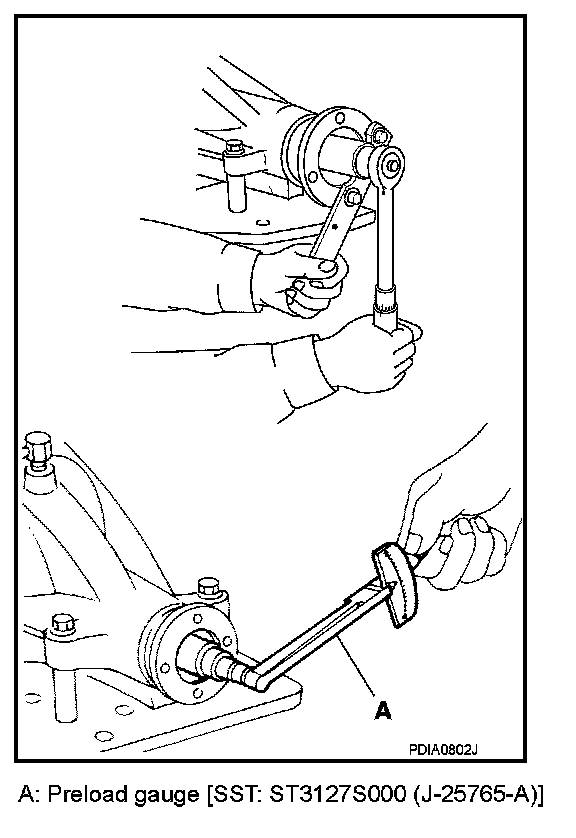 A

PDIA0802J

A: Preload gauge [SST: ST3127S000 (J-25765-A)]