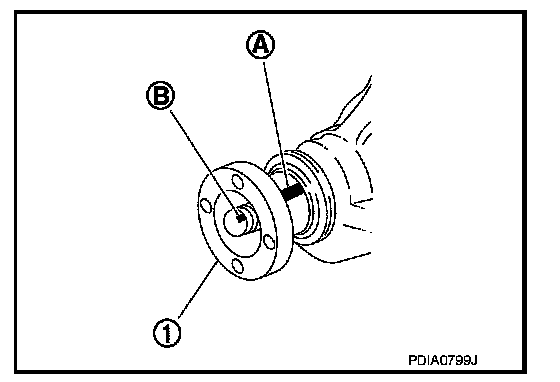 A
B
1
PDIA0799J