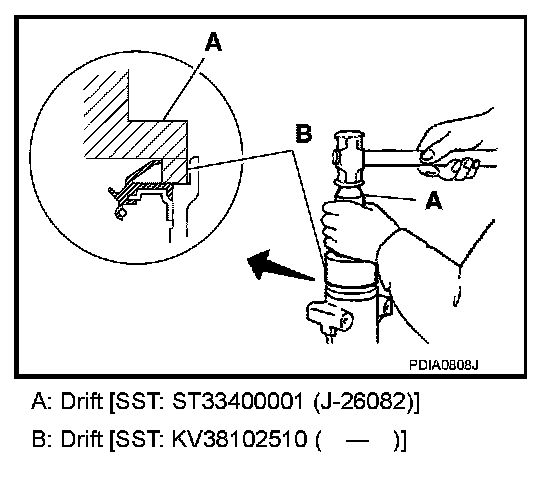 A

B

A

PDIA0808J

A: Drift [SST: ST33400001 (J-26082)]

B: Drift [SST: KV38102510 ( — )]