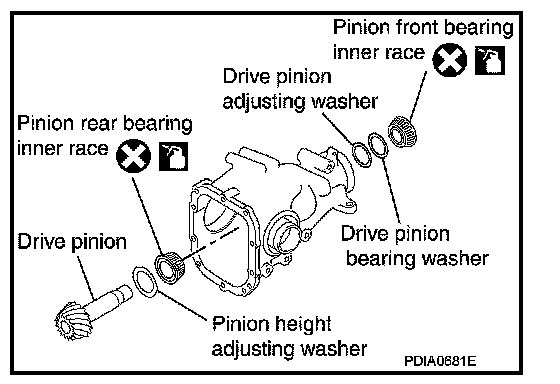 Pinion front bearing inner race

Drive pinion adjusting washer

Pinion rear bearing inner race

Drive pinion

Drive pinion bearing washer

Pinion height adjusting washer

PDIA0681E