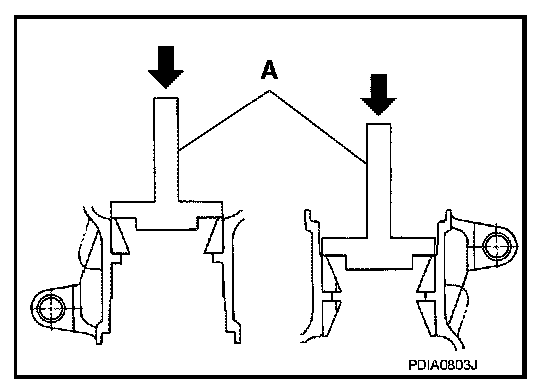 A

PDIA0803J